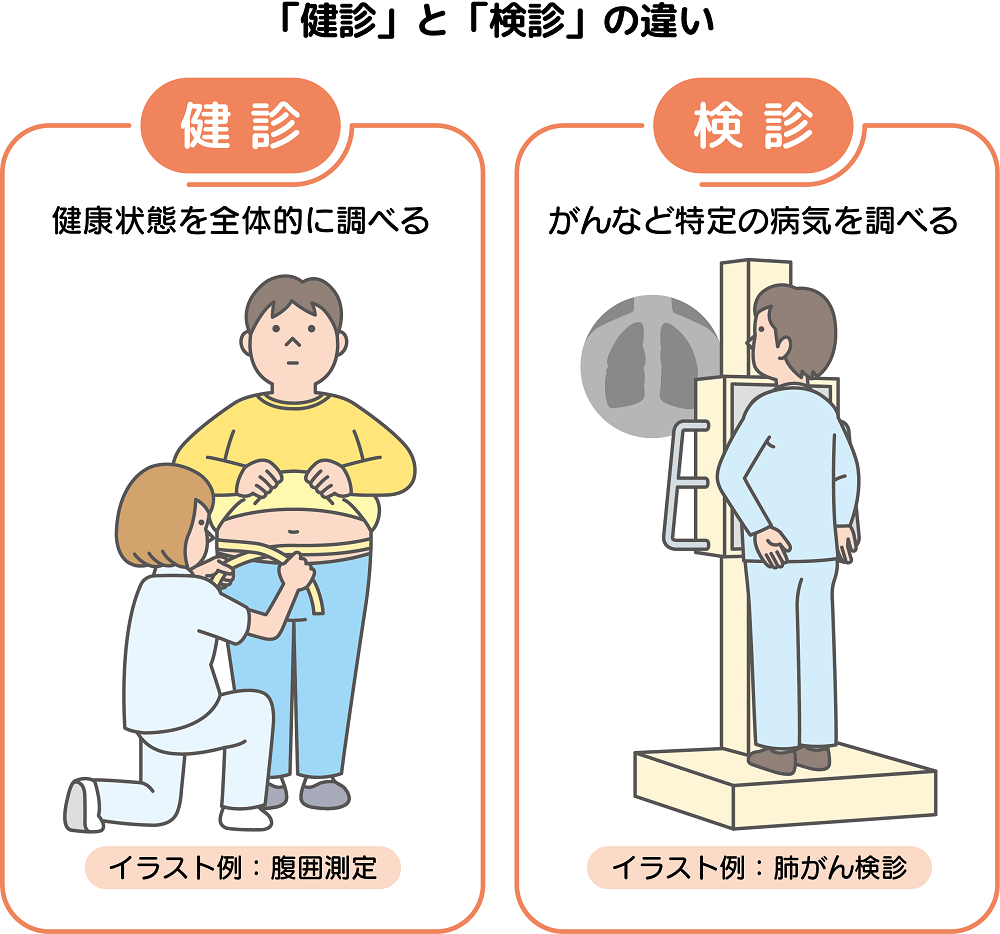 「健診」と「検診」の違い

健診

健康状態を全体的に調べる

イラスト例：腹囲測定

検診

がんなど特定の病気を調べる

イラスト例：肺がん検診